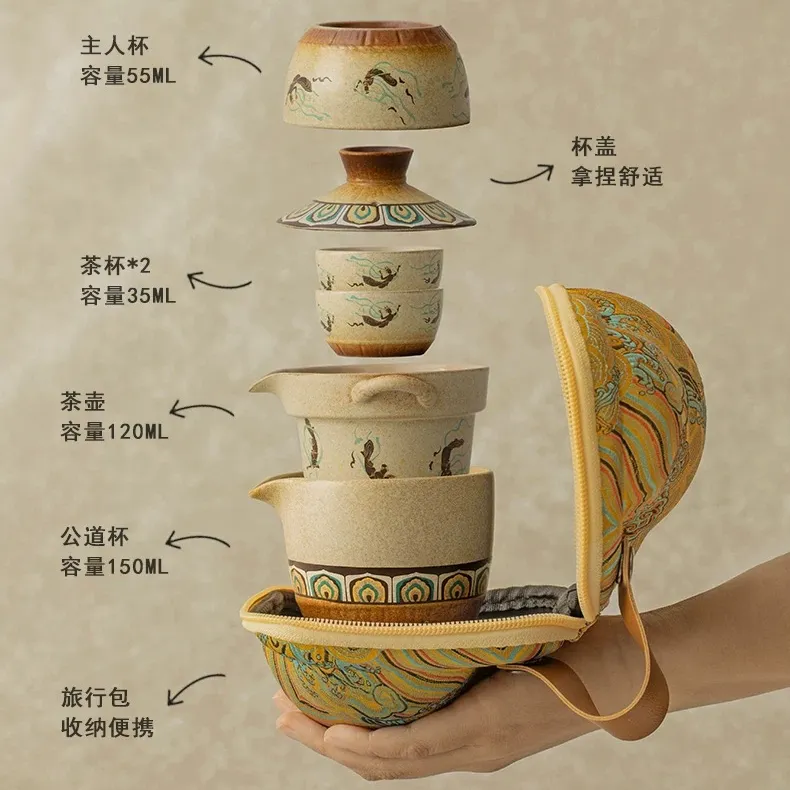 主人杯
容量55ML

杯盖
拿捏舒适

茶杯*2
容量35ML

茶壶
容量120ML

公道杯
容量150ML

旅行包
收纳便携